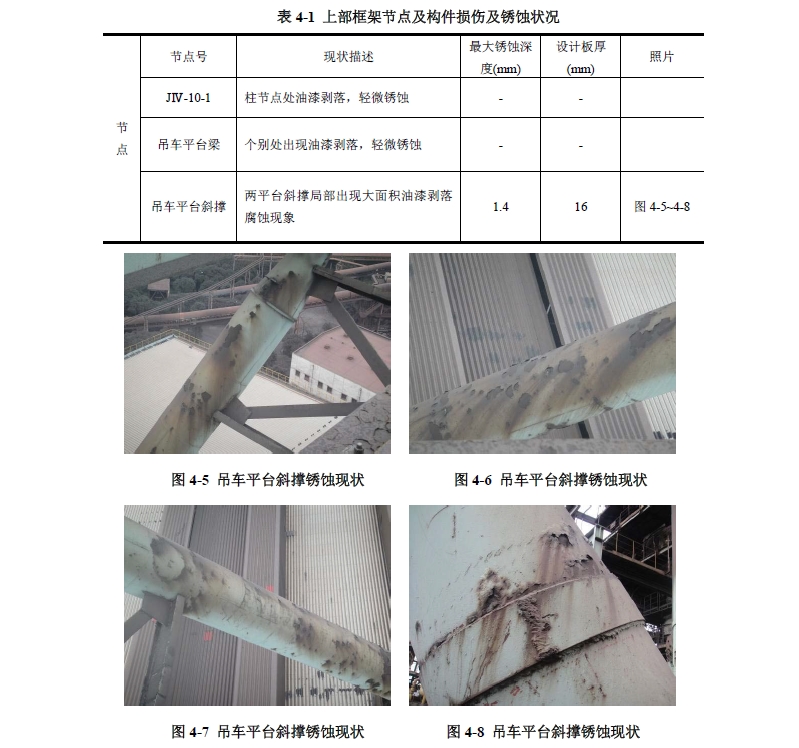 表 4-1 上部框架节点及构件损伤及锈蚀状况

| | 节点号 | 现状描述 | 最大锈蚀深度(mm) | 设计板厚(mm) | 照片 |
|---|---|---|---|---|---|
| 节点 | JIV-10-1 | 柱节点处油漆剥落，轻微锈蚀 | - | - | |
| | 吊车平台梁 | 个别处出现油漆剥落，轻微锈蚀 | - | - | |
| | 吊车平台斜撑 | 两平台斜撑局部出现大面积油漆剥落腐蚀现象 | 1.4 | 16 | 图 4-5~4-8 |

图 4-5 吊车平台斜撑锈蚀现状

图 4-6 吊车平台斜撑锈蚀现状

图 4-7 吊车平台斜撑锈蚀现状

图 4-8 吊车平台斜撑锈蚀现状